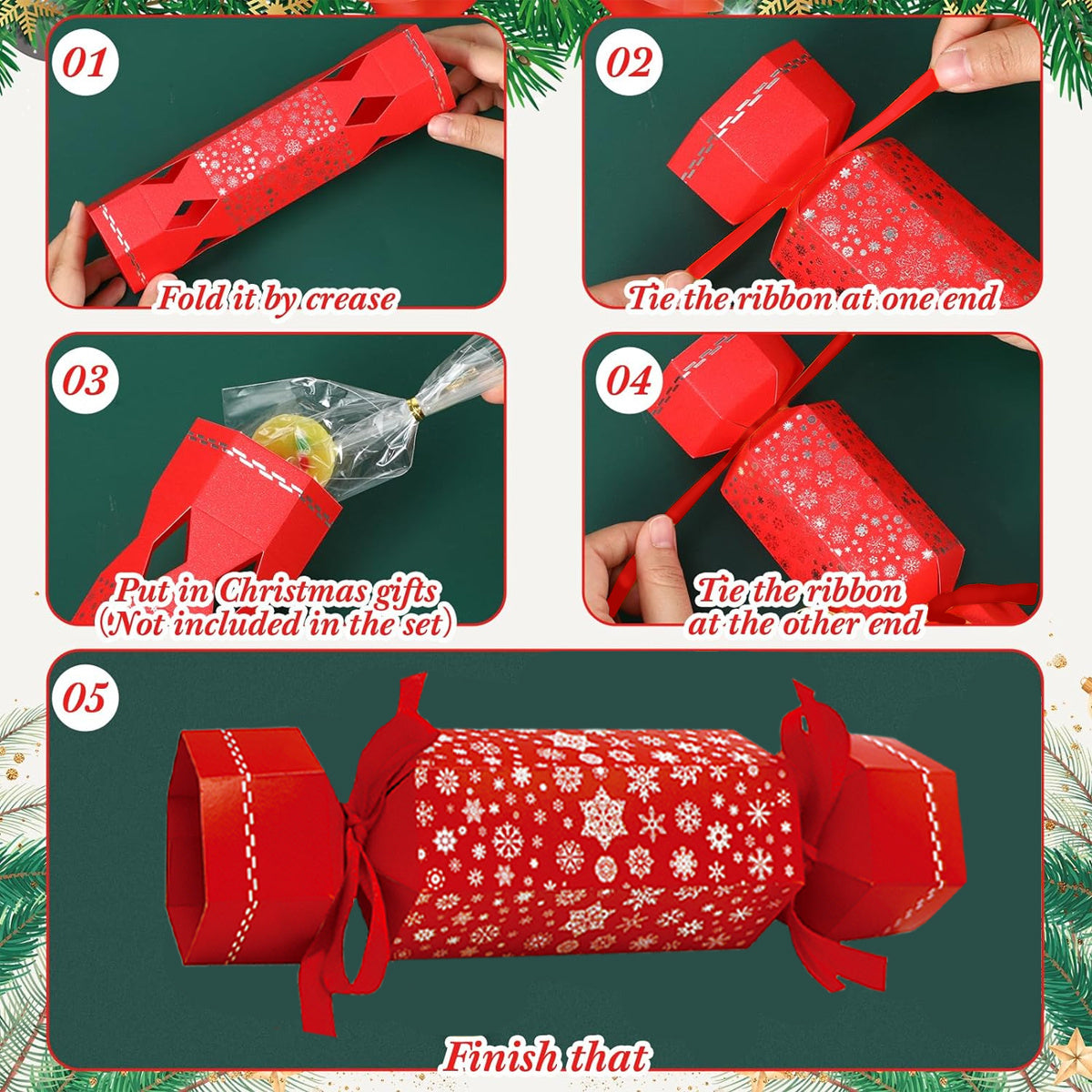 01
Fold it by crease

02
Tie the ribbon at one end

03
Put in Christmas gifts (Not included in the set)

04
Tie the ribbon at the other end

05
Finish that